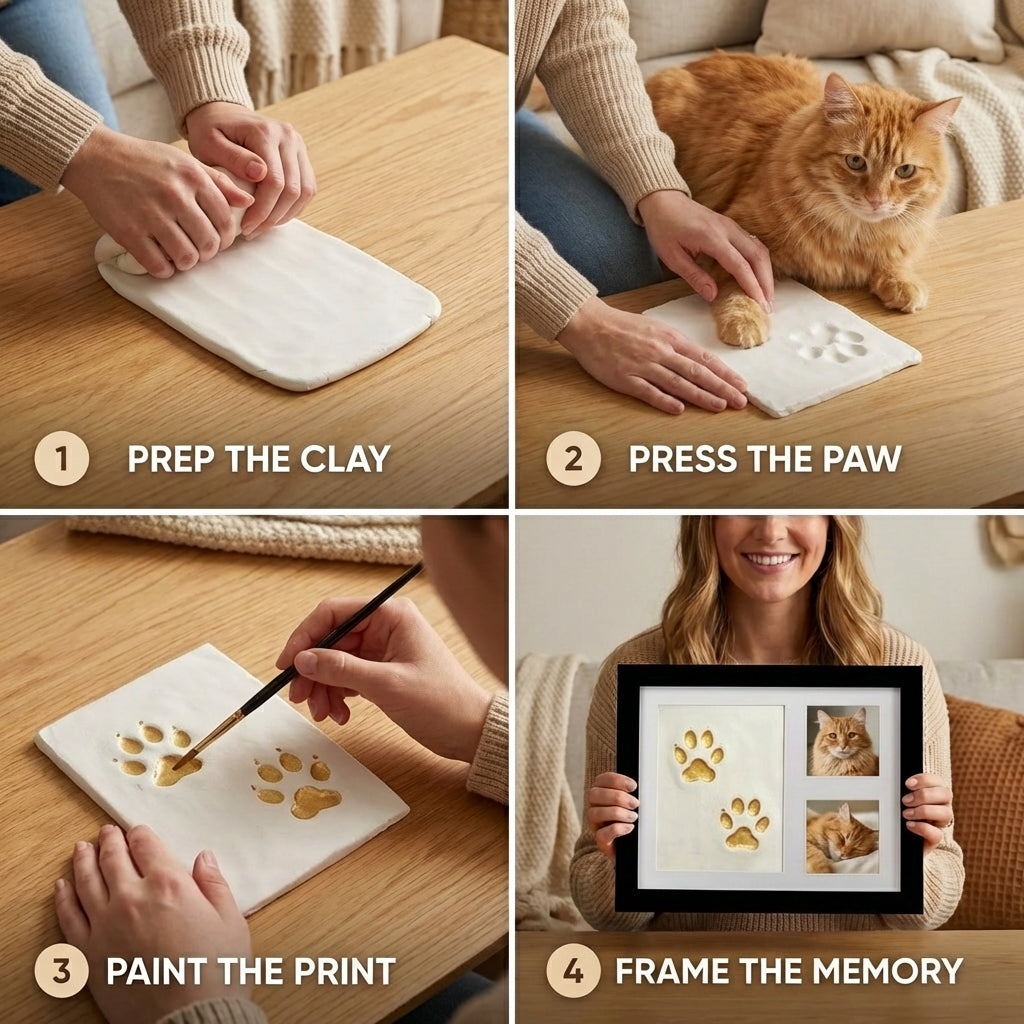 1 PREP THE CLAY

2 PRESS THE PAW

3 PAINT THE PRINT

4 FRAME THE MEMORY